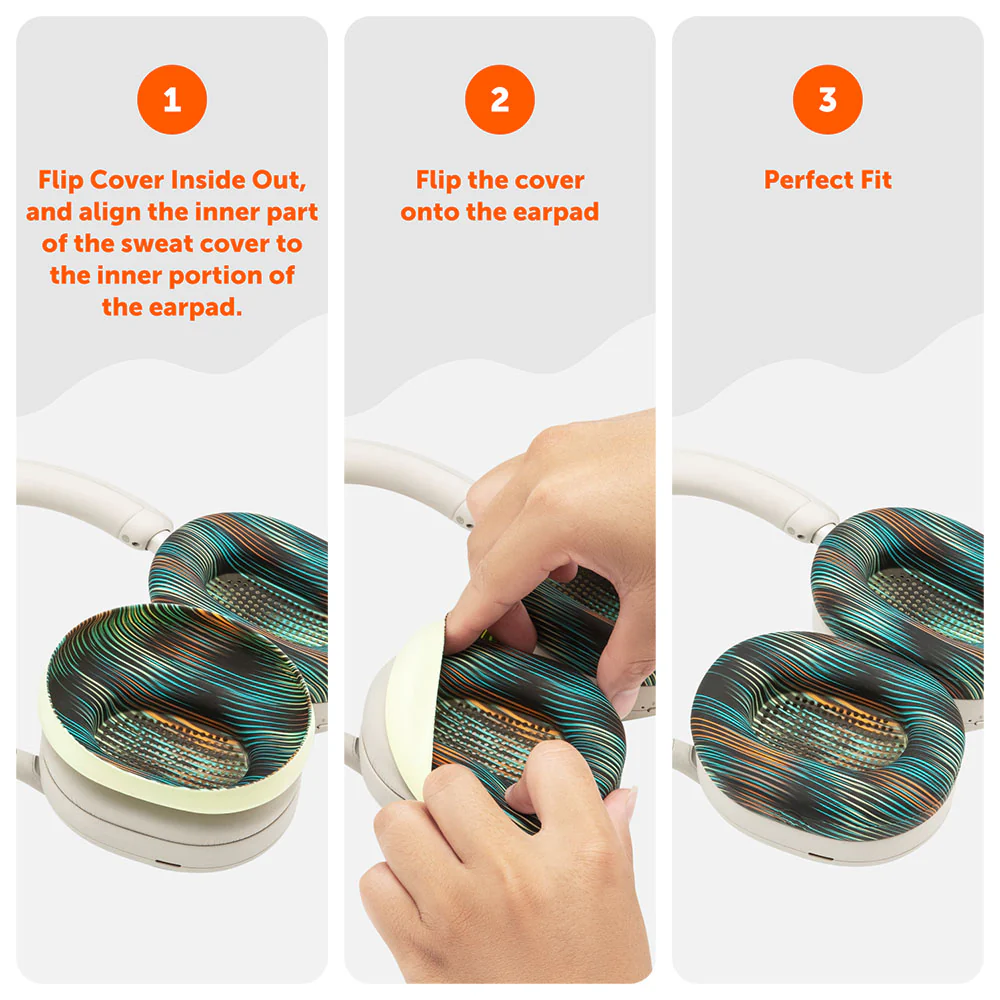 1

Flip Cover Inside Out, and align the inner part of the sweat cover to the inner portion of the earpad.

2

Flip the cover onto the earpad

3

Perfect Fit