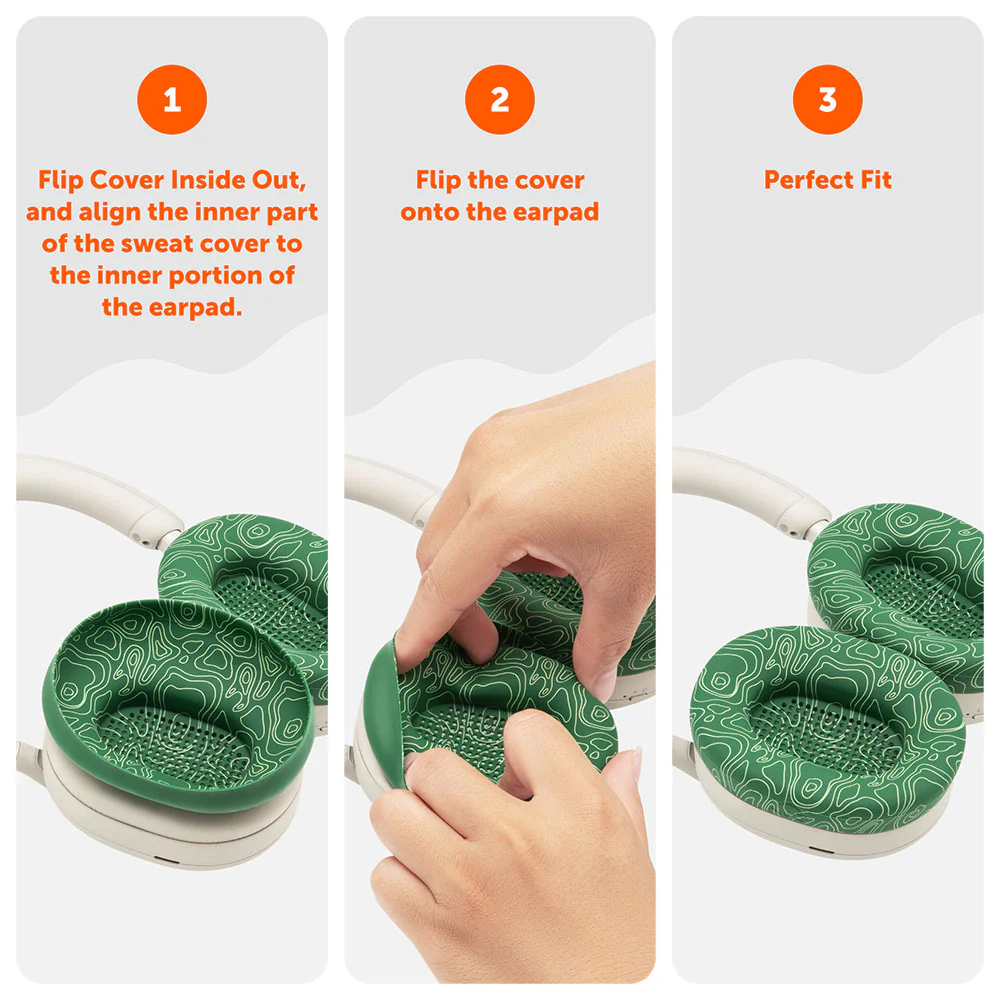 1

Flip Cover Inside Out, and align the inner part of the sweat cover to the inner portion of the earpad.

2

Flip the cover onto the earpad

3

Perfect Fit