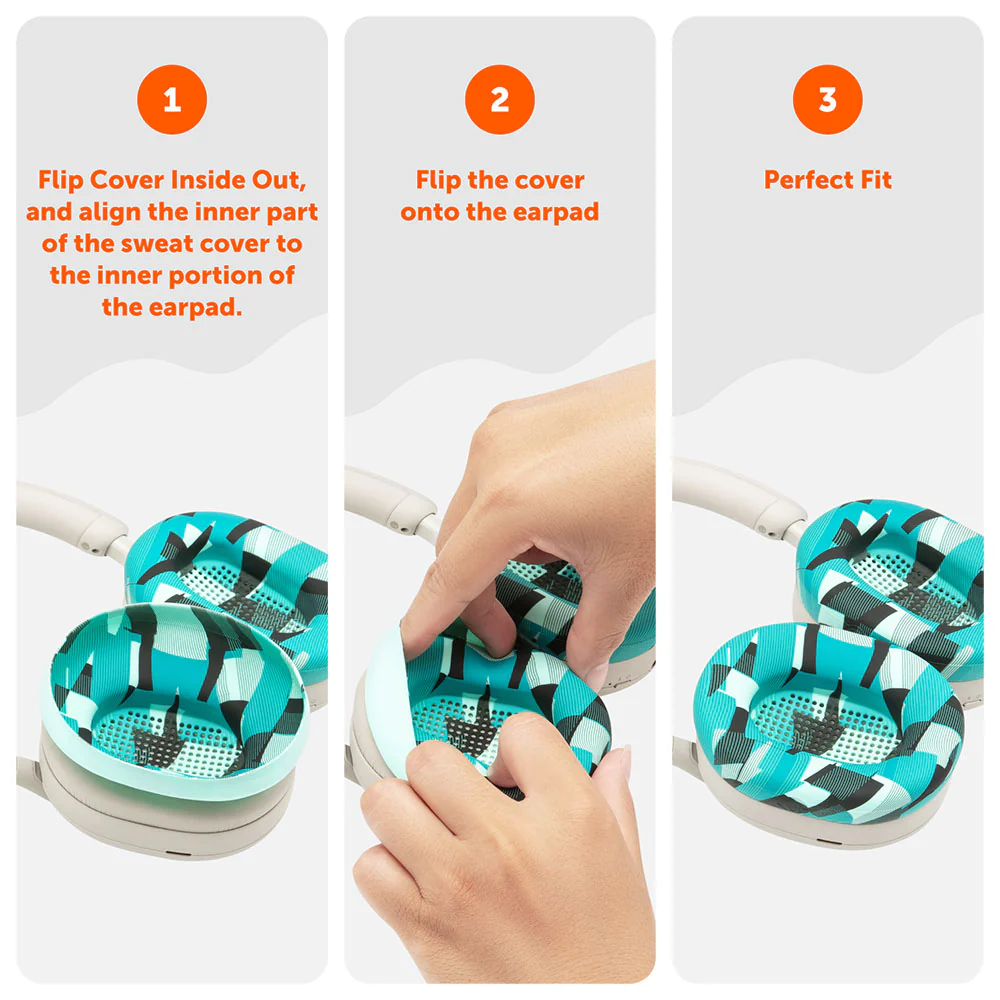 1

Flip Cover Inside Out, and align the inner part of the sweat cover to the inner portion of the earpad.

2

Flip the cover onto the earpad

3

Perfect Fit