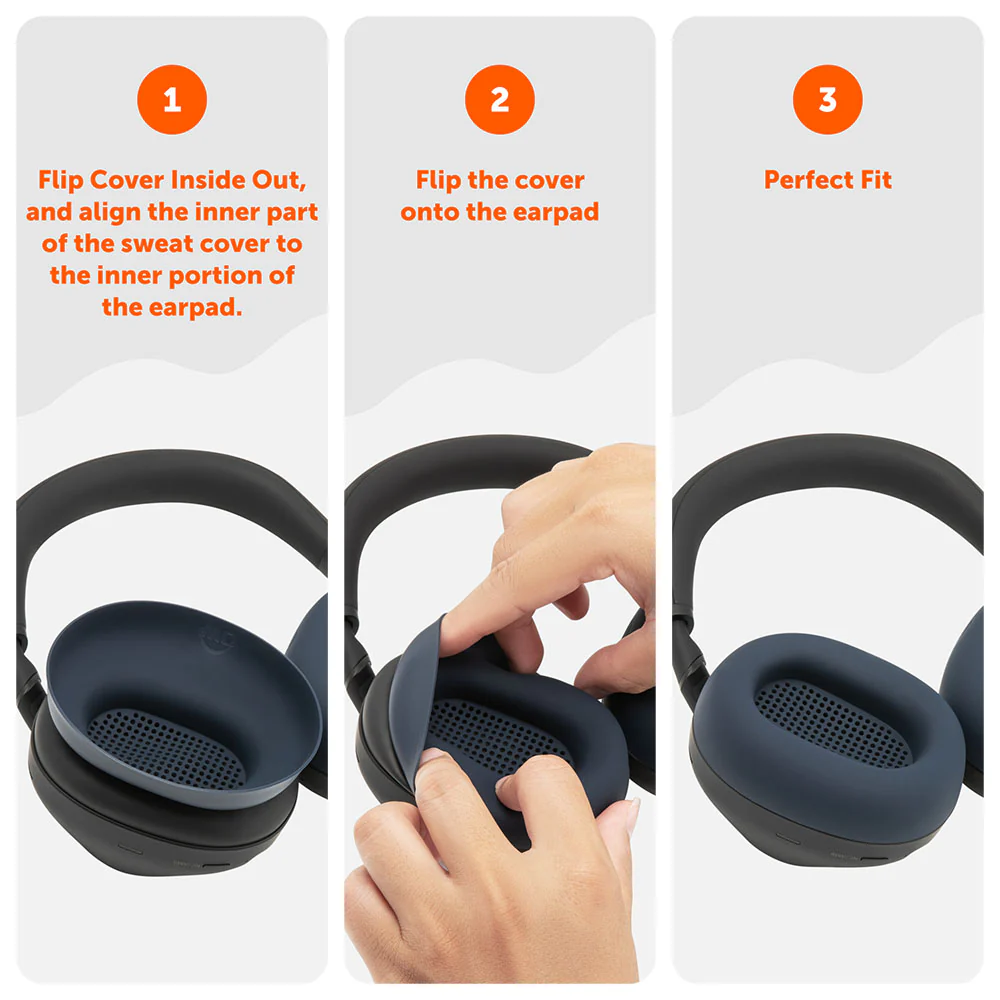 1

Flip Cover Inside Out, and align the inner part of the sweat cover to the inner portion of the earpad.

2

Flip the cover onto the earpad

3

Perfect Fit